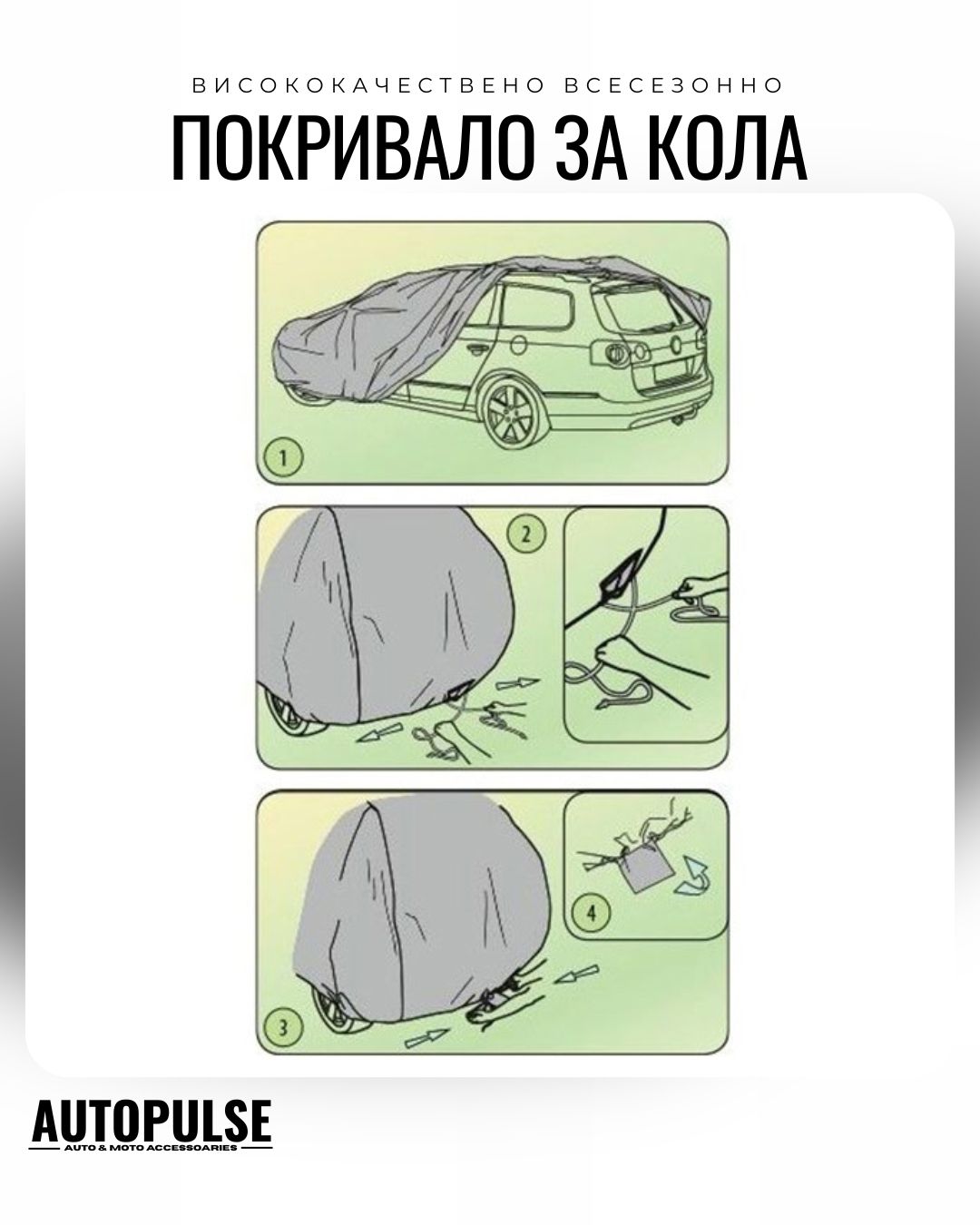 ВИСОКОКАЧЕСТВЕНО ВСЕСЕЗОННО

ПОКРИВАЛО ЗА КОЛА

1

2

3

4

AUTOPULSE

AUTO & MOTO ACCESSOARIES